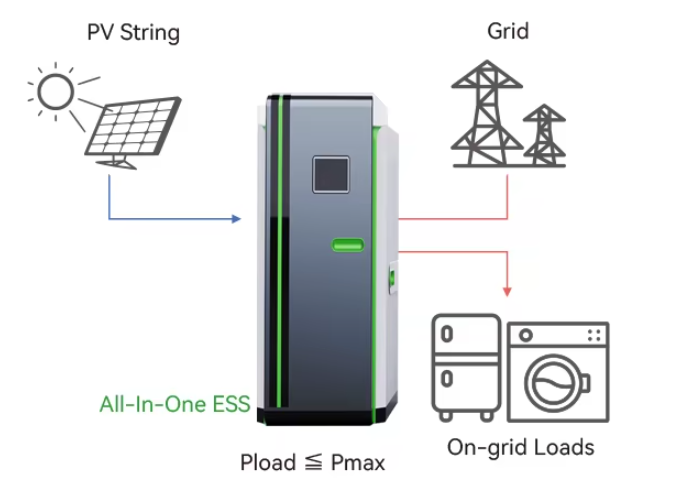 PV String

Grid

All-In-One ESS

On-grid Loads

Pload ≦ Pmax